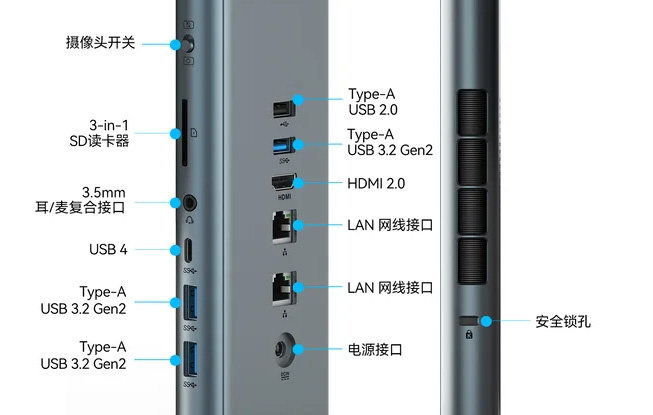 摄像头开关

3-in-1
SD读卡器

3.5mm
耳/麦复合接口

USB 4

Type-A
USB 3.2 Gen2

Type-A
USB 3.2 Gen2

Type-A
USB 2.0

Type-A
USB 3.2 Gen2

HDMI

HDMI 2.0

LAN 网线接口

LAN 网线接口

电源接口

安全锁孔